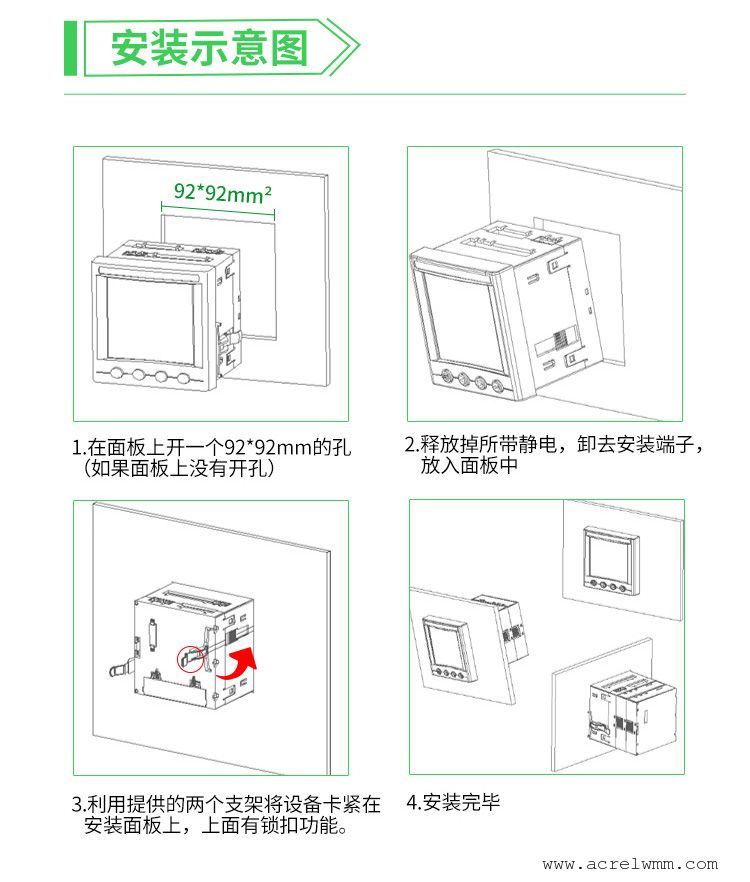 安装示意图

92*92mm²

1.在面板上开一个92*92mm的孔（如果面板上没有开孔）

2.释放掉所带静电，卸去安装端子，放入面板中

3.利用提供的两个支架将设备卡紧在安装面板上，上面有锁扣功能。

4.安装完毕

www.acrelwmm.com